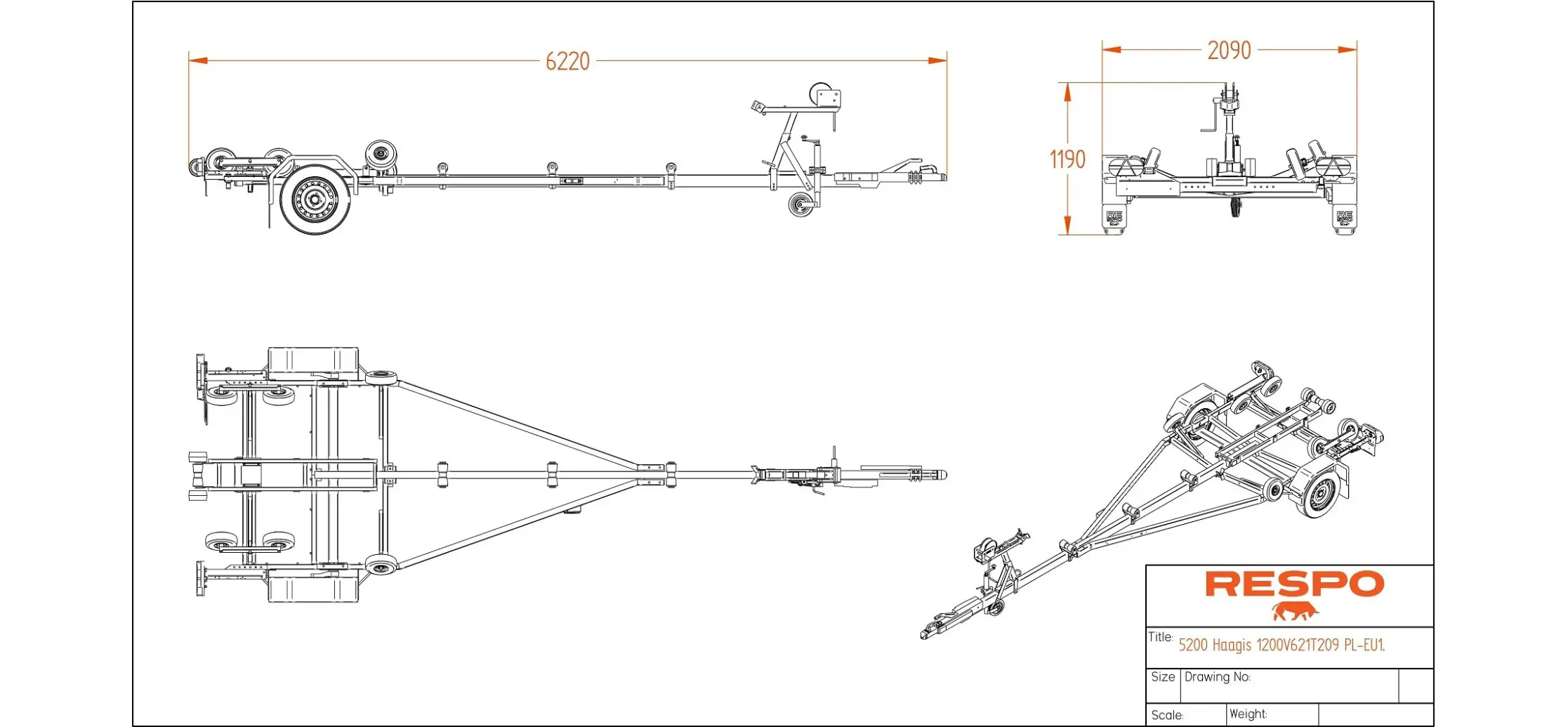 6220

2090

1190

RESPO

Title: 5200 Haagis 1200V621T209 PL-EU1.

Size Drawing No:

Scale: Weight: