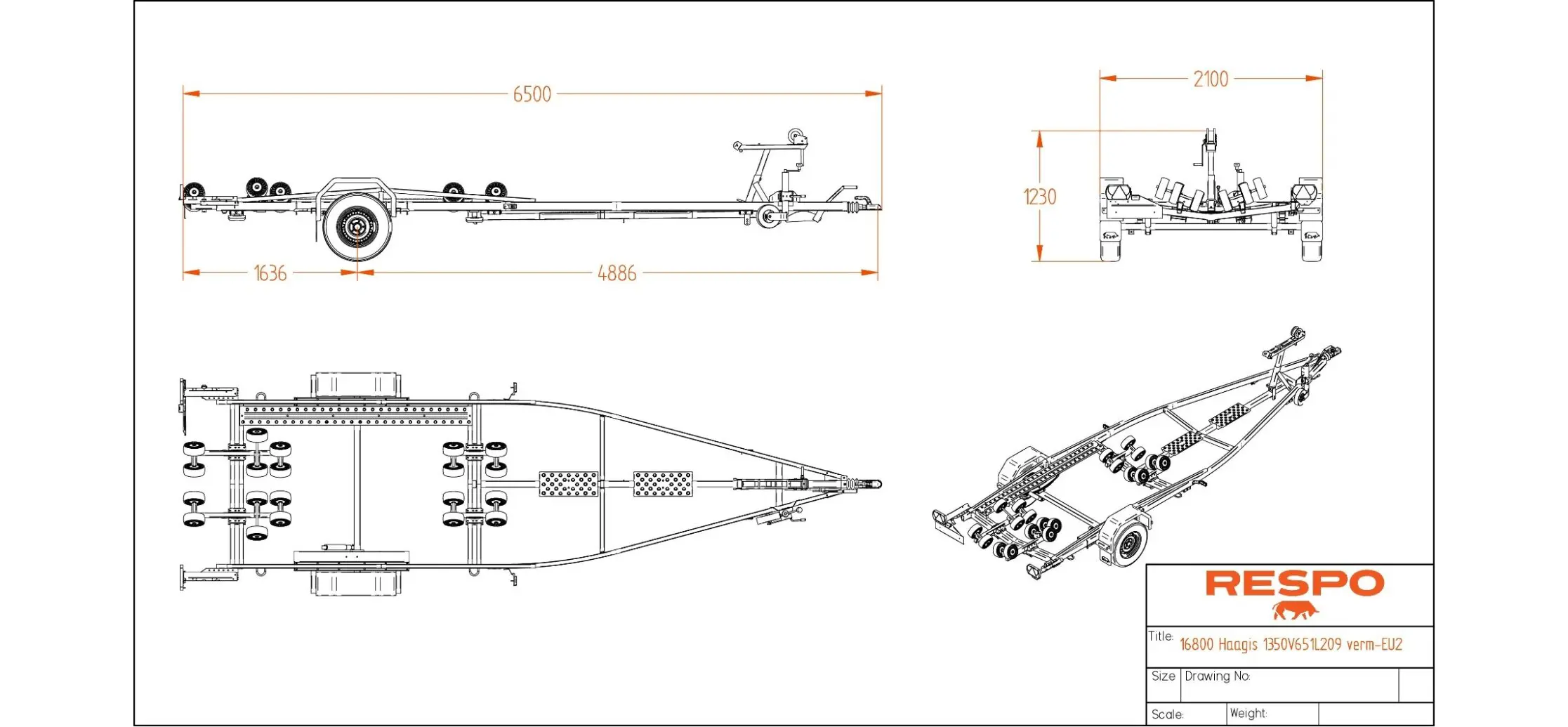 6500

1636

4886

2100

1230

RESPO

Title: 16800 Haagis 1350V651L209 verm-EU2

Size Drawing No:

Scale: Weight: